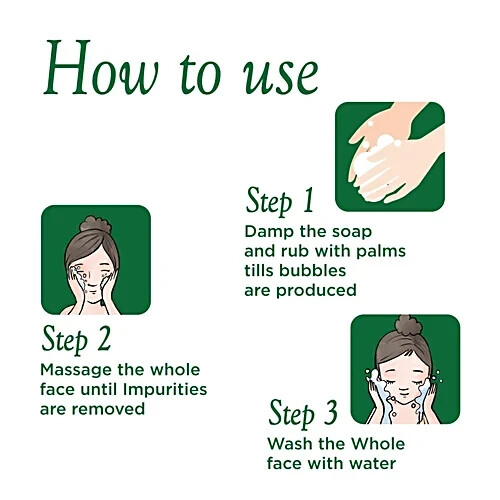 How to use

Step 1

Damp the soap and rub with palms tills bubbles are produced

Step 2

Massage the whole face until Impurities are removed

Step 3

Wash the Whole face with water